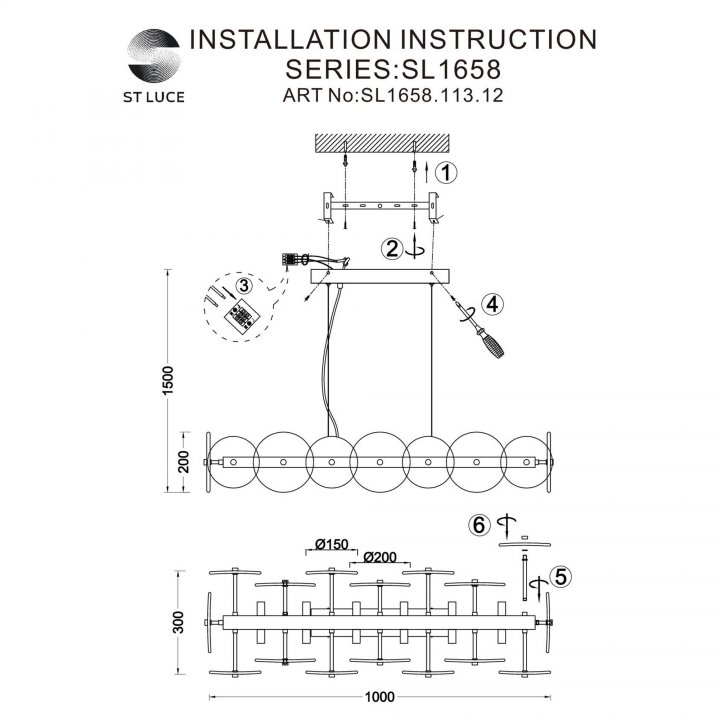 ST LUCE

INSTALLATION INSTRUCTION
SERIES:SL1658
ART No:SL1658.113.12

1
2
3
4
1500
200
6
5
Ø150
Ø200
300
1000