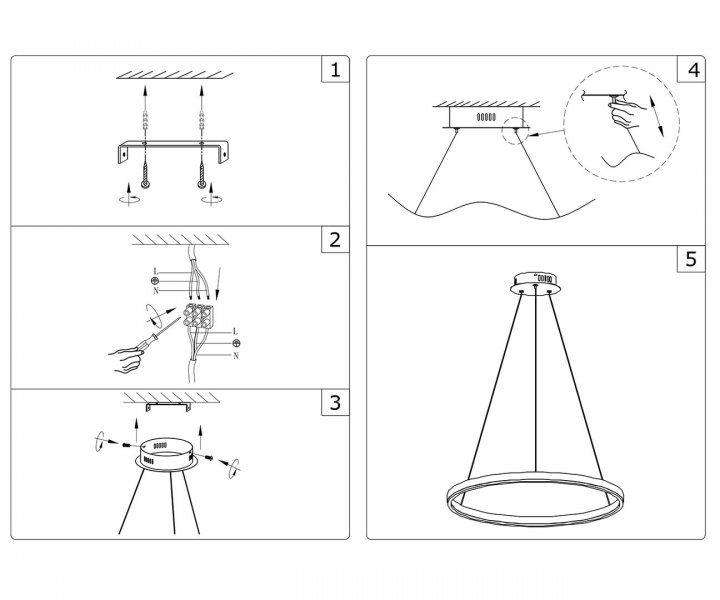 1

2

L
N

L
N

3

4

5