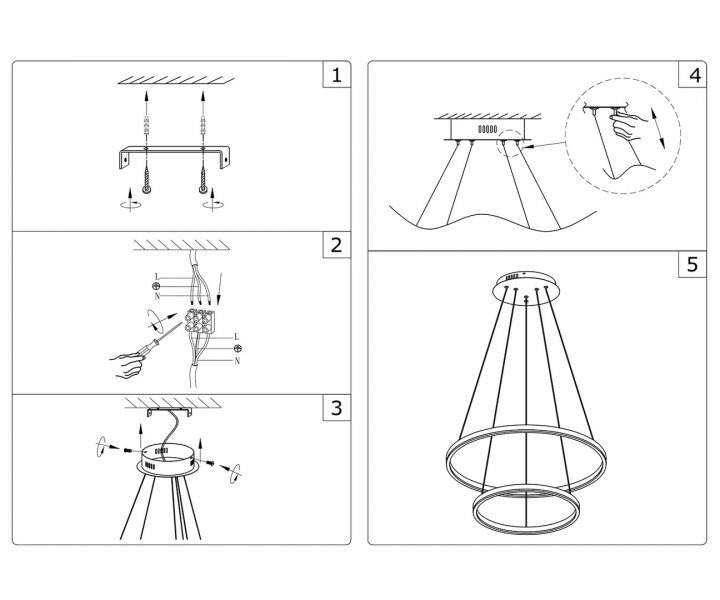 1

2

L

N

L

N

3

4

5